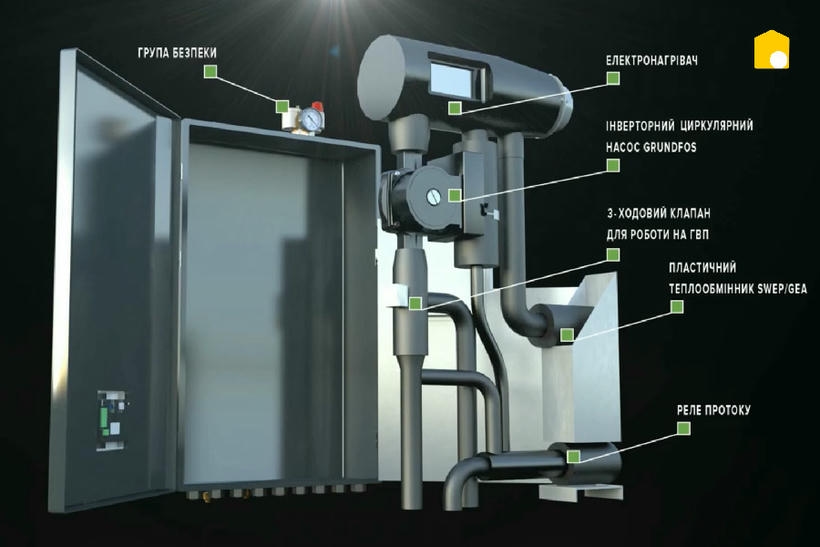 ГРУПА БЕЗПЕКИ

ЕЛЕКТРОНАГРІВАЧ

ІНВЕРТОРНИЙ ЦИРКУЛЯРНИЙ НАСОС GRUNDFOS

3-ХОДОВИЙ КЛАПАН ДЛЯ РОБОТИ НА ГВП

ПЛАСТИЧНИЙ ТЕПЛООБМІННИК SWEP/GEA

РЕЛЕ ПРОТОКУ