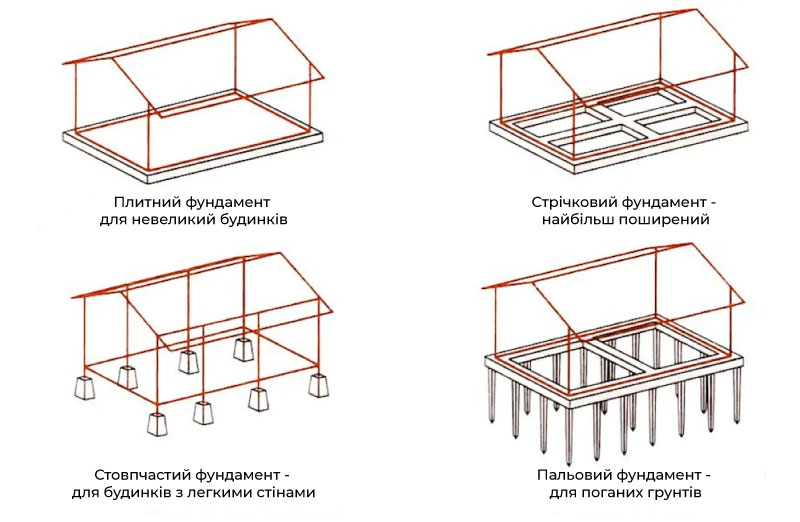 Плитний фундамент для невеликий будинків

Стрічковий фундамент - найбільш поширений

Стовпчастий фундамент - для будинків з легкими стінами

Пальовий фундамент - для поганих грунтів